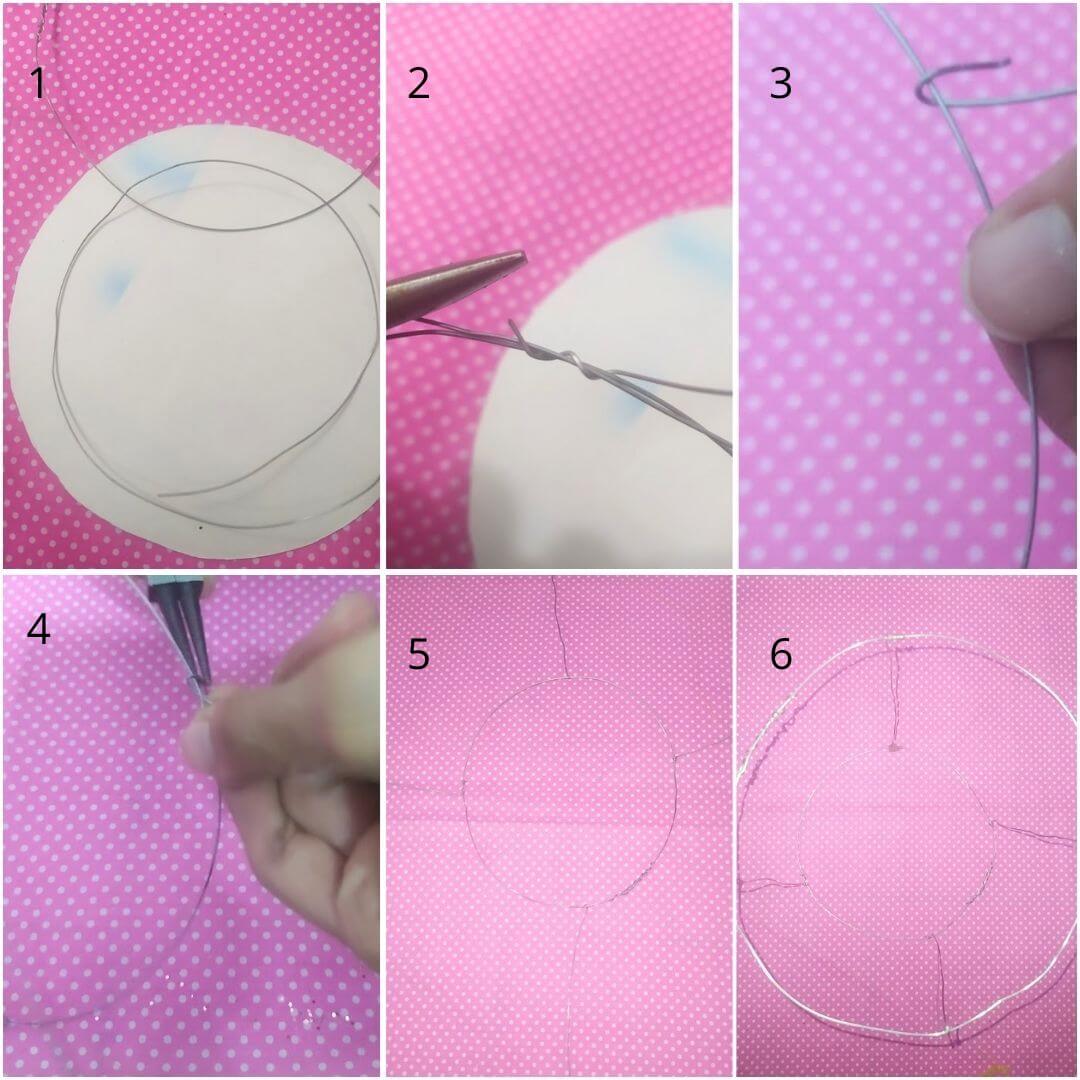 1

2

3

4

5

6